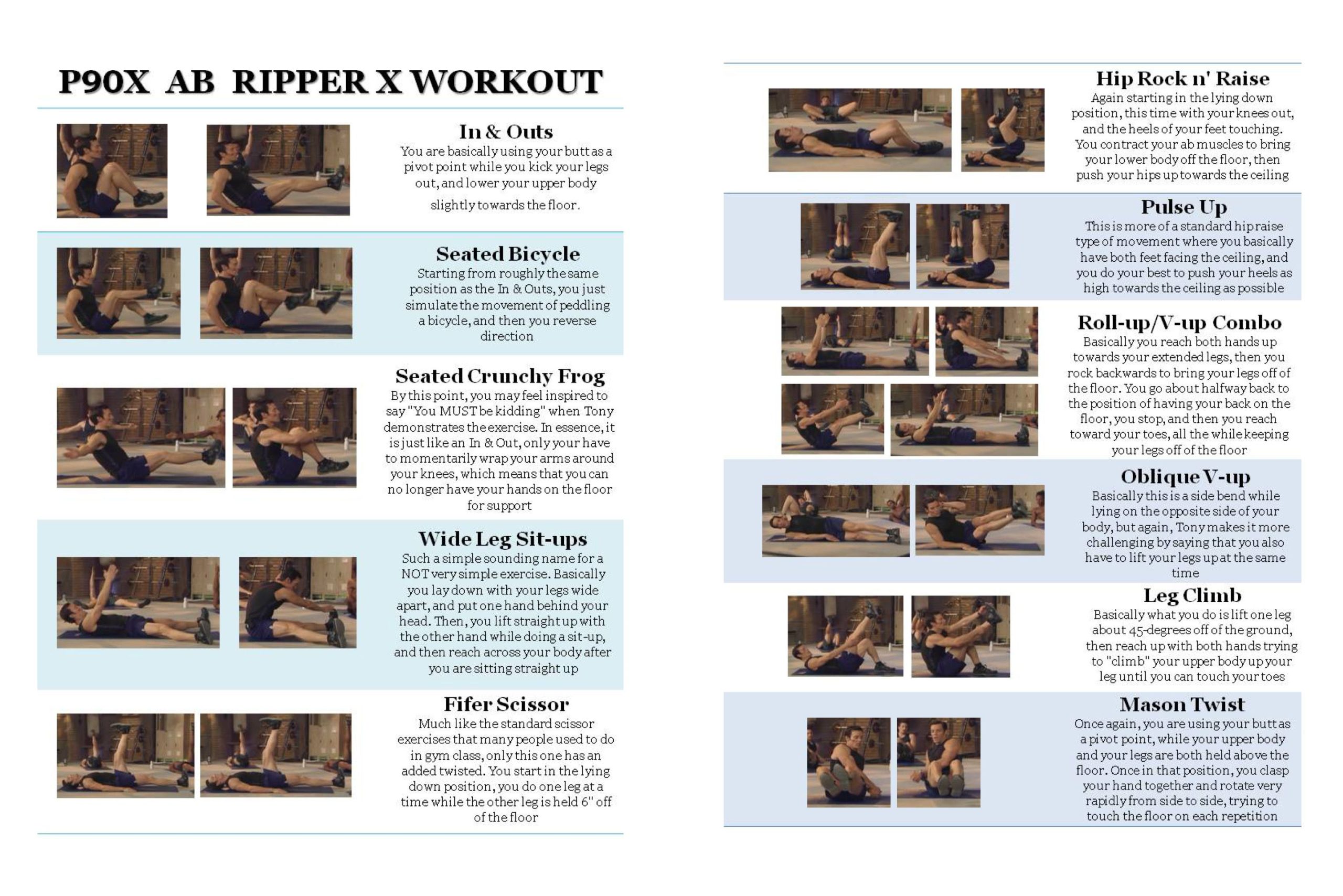 P90X AB RIPPER X WORKOUT

In & Outs
You are basically using your butt as a pivot point while you kick your legs out, and lower your upper body slightly towards the floor.

Seated Bicycle
Starting from roughly the same position as the In & Outs, you just simulate the movement of peddling a bicycle, and then you reverse direction

Seated Crunchy Frog
By this point, you may feel inspired to say "You MUST be kidding" when Tony demonstrates the exercise. In essence, it is just like an In & Out, only your have to momentarily wrap your arms around your knees, which means that you can no longer have your hands on the floor for support

Wide Leg Sit-ups
Such a simple sounding name for a NOT very simple exercise. Basically you lay down with your legs wide apart, and put one hand behind your head. Then, you lift straight up with the other hand while doing a sit-up, and then reach across your body after you are sitting straight up

Fifer Scissor
Much like the standard scissor exercises that many people used to do in gym class, only this one has an added twisted. You start in the lying down position, you do one leg at a time while the other leg is held 6" off of the floor

Hip Rock n' Raise
Again starting in the lying down position, this time with your knees out, and the heels of your feet touching. You contract your ab muscles to bring your lower body off the floor, then push your hips up towards the ceiling

Pulse Up
This is more of a standard hip raise type of movement where you basically have both feet facing the ceiling, and you do your best to push your heels as high towards the ceiling as possible

Roll-up/V-up Combo
Basically you reach both hands up towards your extended legs, then you rock backwards to bring your legs off of the floor. You go about halfway back to the position of having your back on the floor, you stop, and then you reach toward your toes, all the while keeping your legs off of the floor

Oblique V-up
Basically this is a side bend while lying on the opposite side of your body, but again, Tony makes it more challenging by saying that you also have to lift your legs up at the same time

Leg Climb
Basically what you do is lift one leg about 45-degrees off of the ground, then reach up with both hands trying to "climb" your upper body up your leg until you can touch your toes

Mason Twist
Once again, you are using your butt as a pivot point, while your upper body and your legs are both held above the floor. Once in that position, you clasp your hand together and rotate very rapidly from side to side, trying to touch the floor on each repetition